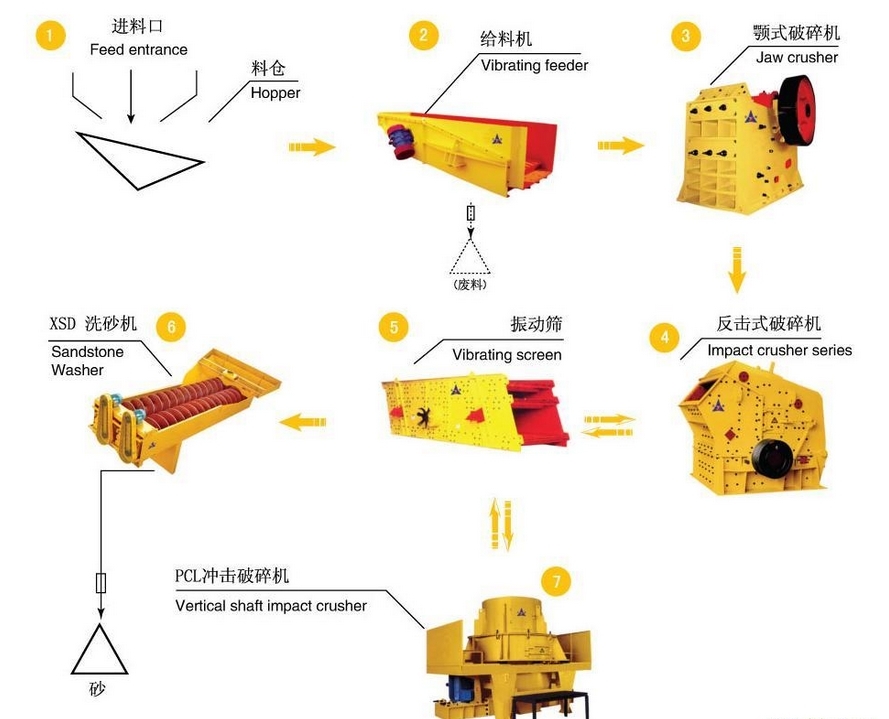 1
进料口
Feed entrance
料仓
Hopper

2
给料机
Vibrating feeder
(废料)

3
颚式破碎机
Jaw crusher

4
反击式破碎机
Impact crusher series

5
振动筛
Vibrating screen

6
XSD 洗砂机
Sandstone Washer

砂

7
PCL冲击破碎机
Vertical shaft impact crusher