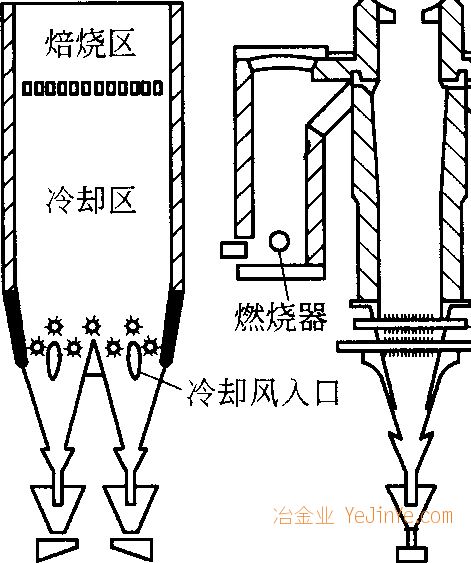 焙烧区

冷却区

燃烧器

冷却风入口

冶金业 YeJinYe.com