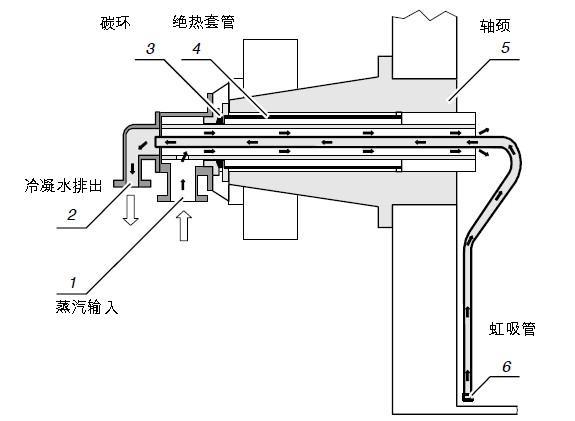 碳环
绝热套管
轴颈
3
4
5
冷凝水排出
2
1
蒸汽输入
虹吸管
6