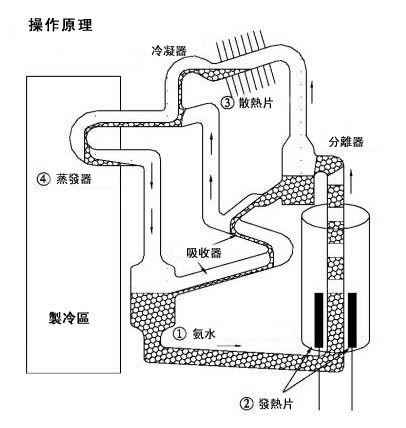 操作原理

冷凝器

③ 散熱片

分離器

④ 蒸發器

吸收器

製冷區

① 氨水

② 發熱片