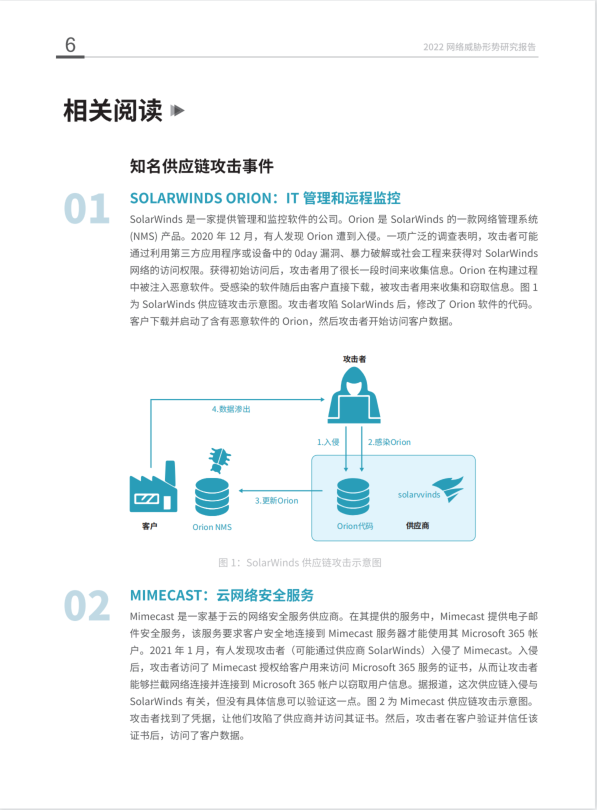 6

2022 网络威胁形势研究报告

相关阅读

知名供应链攻击事件

01

SOLARWINDS ORION：IT 管理和远程监控

SolarWinds 是一家提供管理和监控软件的公司。Orion 是 SolarWinds 的一款网络管理系统 (NMS) 产品。2020 年 12 月，有人发现 Orion 遭到入侵。一项广泛的调查表明，攻击者可能通过利用第三方应用程序或设备中的 0day 漏洞、暴力破解或社会工程来获得对 SolarWinds 网络的访问权限。获得初始访问后，攻击者用了很长一段时间来收集信息。Orion 在构建过程中被注入恶意软件。受感染的软件随后由客户直接下载，被攻击者用来收集和窃取信息。图 1 为 SolarWinds 供应链攻击示意图。攻击者攻陷 SolarWinds 后，修改了 Orion 软件的代码。客户下载并启动了含有恶意软件的 Orion，然后攻击者开始访问客户数据。

攻击者

4.数据渗出

1.入侵

2.感染Orion

3.更新Orion

solarwinds

客户

Orion NMS

Orion代码

供应商

图 1：SolarWinds 供应链攻击示意图

02

MIMECAST：云网络安全服务

Mimecast 是一家基于云的网络安全服务供应商。在其提供的服务中，Mimecast 提供电子邮件安全服务，该服务要求客户安全地连接到 Mimecast 服务器才能使用其 Microsoft 365 帐户。2021 年 1 月，有人发现攻击者（可能通过供应商 SolarWinds）入侵了 Mimecast。入侵后，攻击者访问了 Mimecast 授权给客户用来访问 Microsoft 365 服务的证书，从而让攻击者能够拦截网络连接并连接到 Microsoft 365 帐户以窃取用户信息。据报道，这次供应链入侵与 SolarWinds 有关，但没有具体信息可以验证这一点。图 2 为 Mimecast 供应链攻击示意图。攻击者找到了凭据，让他们攻陷了供应商并访问其证书。然后，攻击者在客户验证并信任该证书后，访问了客户数据。