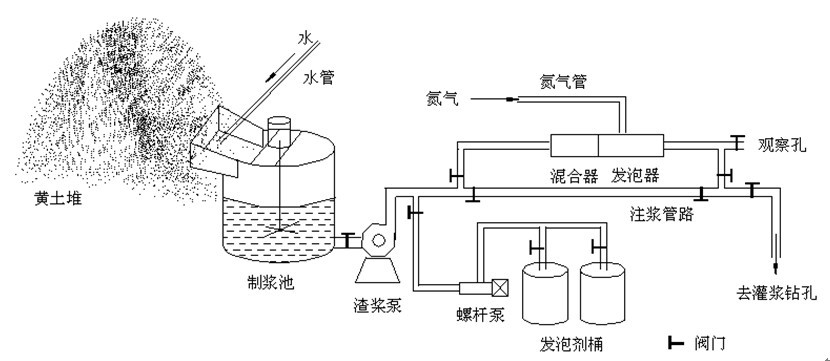 水
水管
氮气管
氮气
观察孔
混合器
发泡器
黄土堆
注浆管路
制浆池
渣浆泵
螺杆泵
去灌浆钻孔
发泡剂桶
阀门