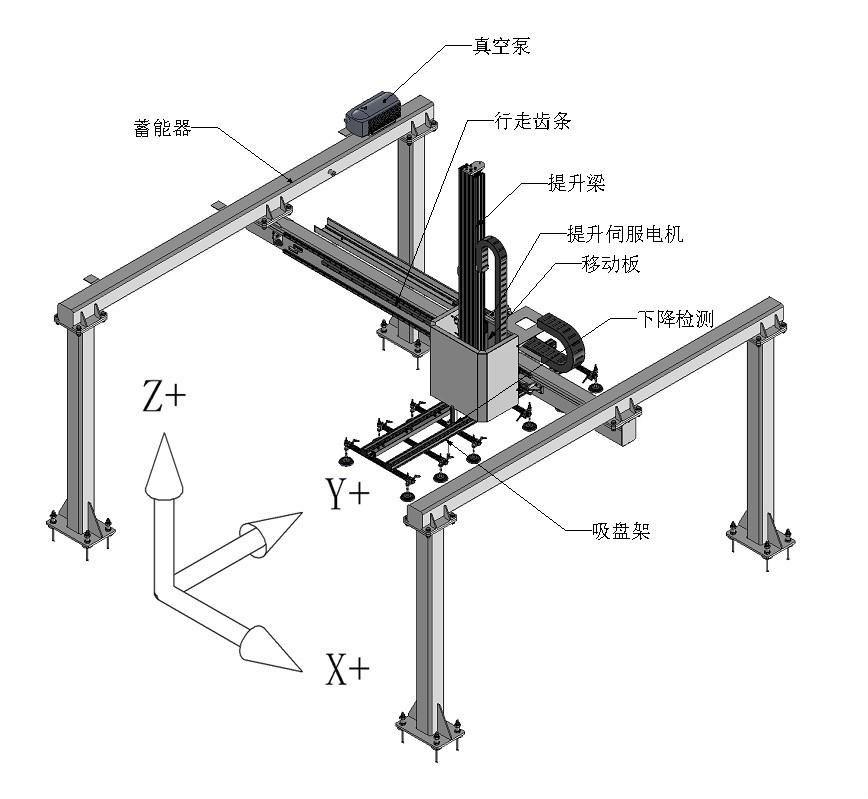 真空泵

蓄能器

行走齿条

提升梁

提升伺服电机

移动板

下降检测

Z+

Y+

吸盘架

X+