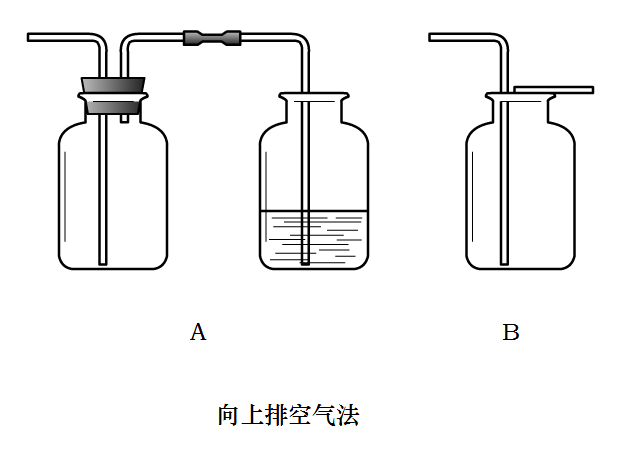 A

B

向上排空气法